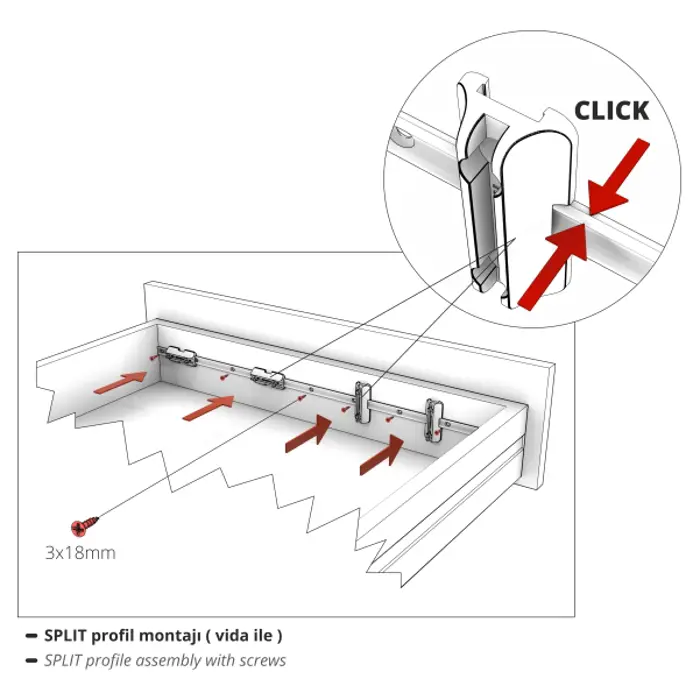 CLICK

3x18mm

- SPLIT profil montajı ( vida ile )
- SPLIT profile assembly with screws