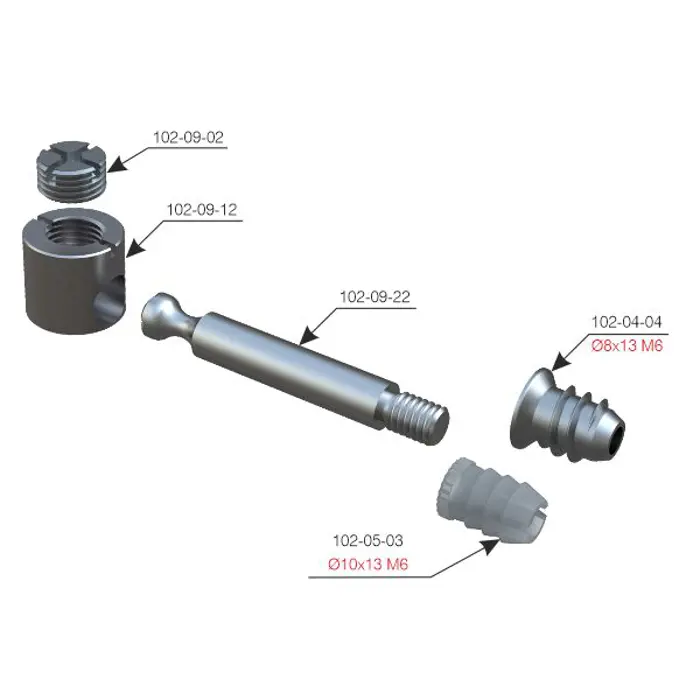 102-09-02

102-09-12

102-09-22

102-04-04
Ø8x13 M6

102-05-03
Ø10x13 M6